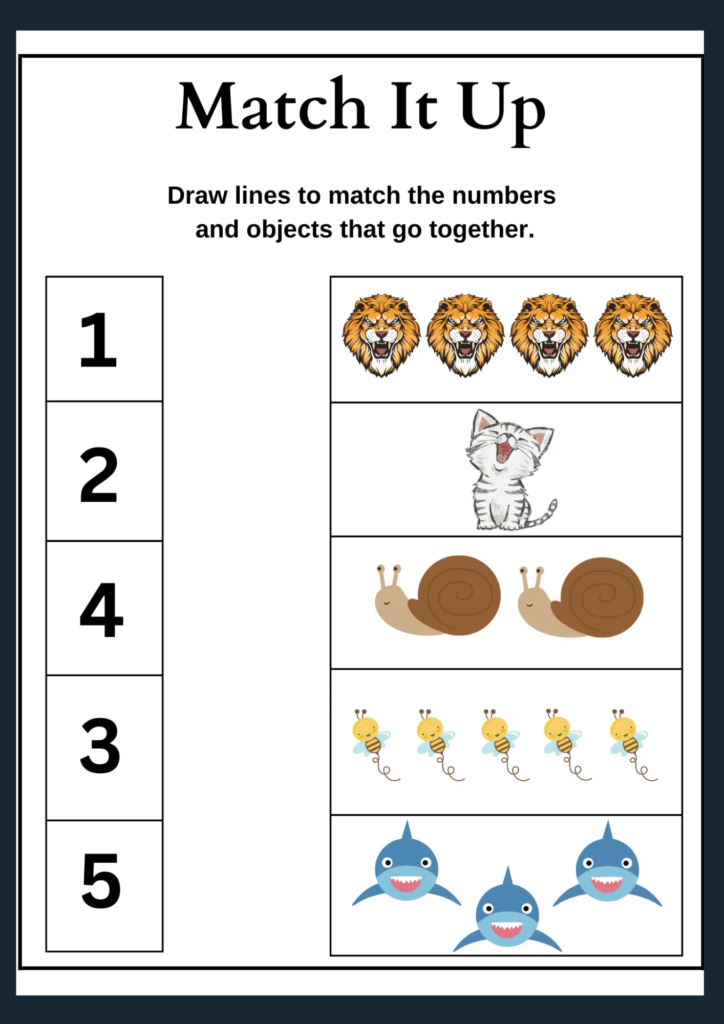 Match It Up

Draw lines to match the numbers and objects that go together.

1

2

4

3

5